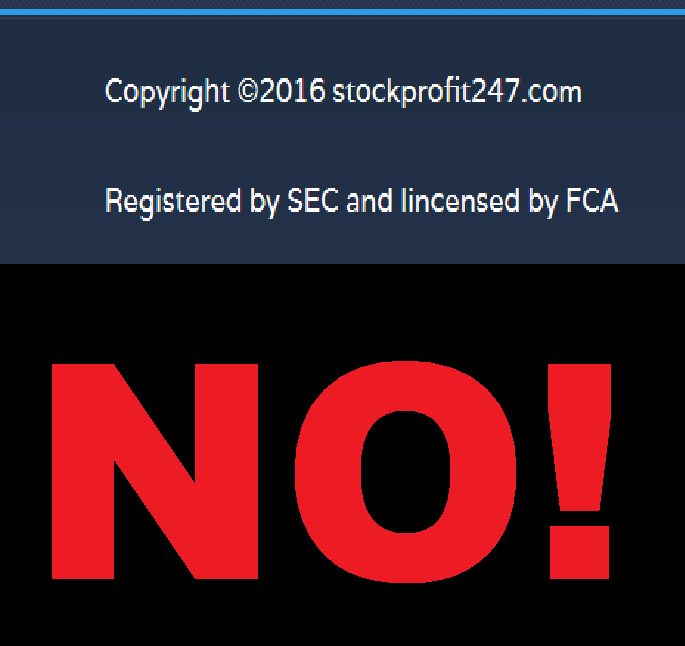 Copyright ©2016 stockprofit247.com

Registered by SEC and lincensed by FCA

NO!