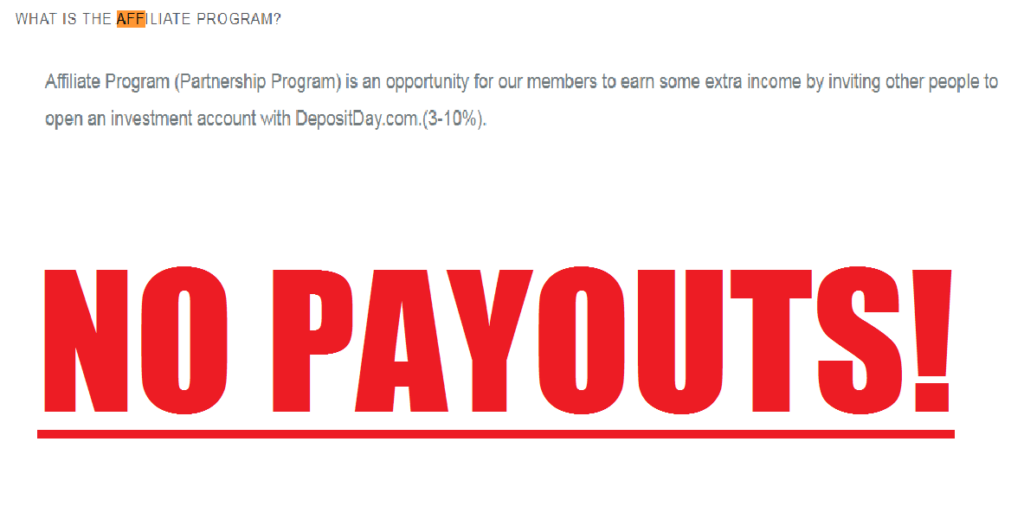 WHAT IS THE AFFILIATE PROGRAM?

Affiliate Program (Partnership Program) is an opportunity for our members to earn some extra income by inviting other people to open an investment account with DepositDay.com.(3-10%).

NO PAYOUTS!